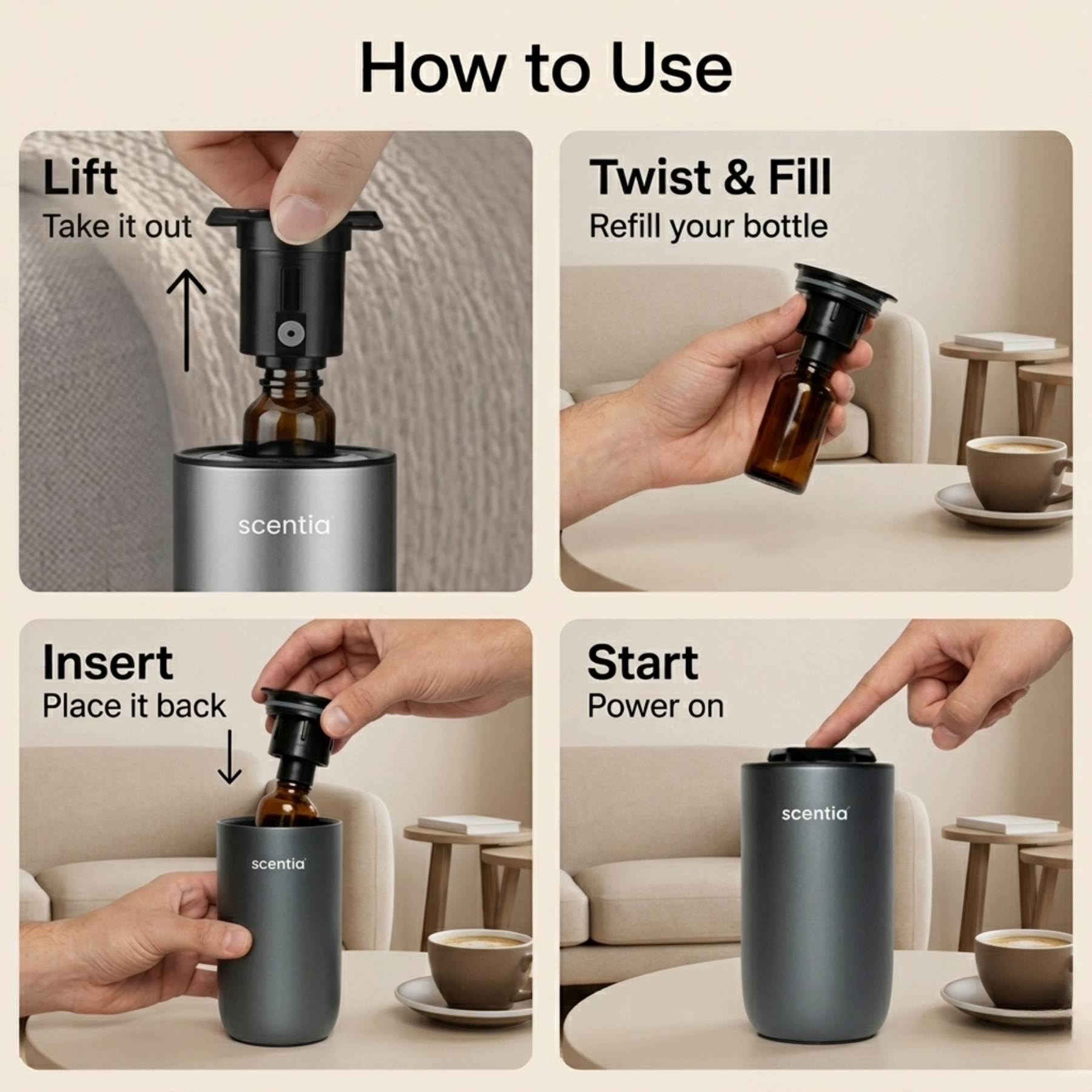 How to Use

Lift
Take it out

scentia

Twist & Fill
Refill your bottle

Insert
Place it back

scentia

Start
Power on

scentia