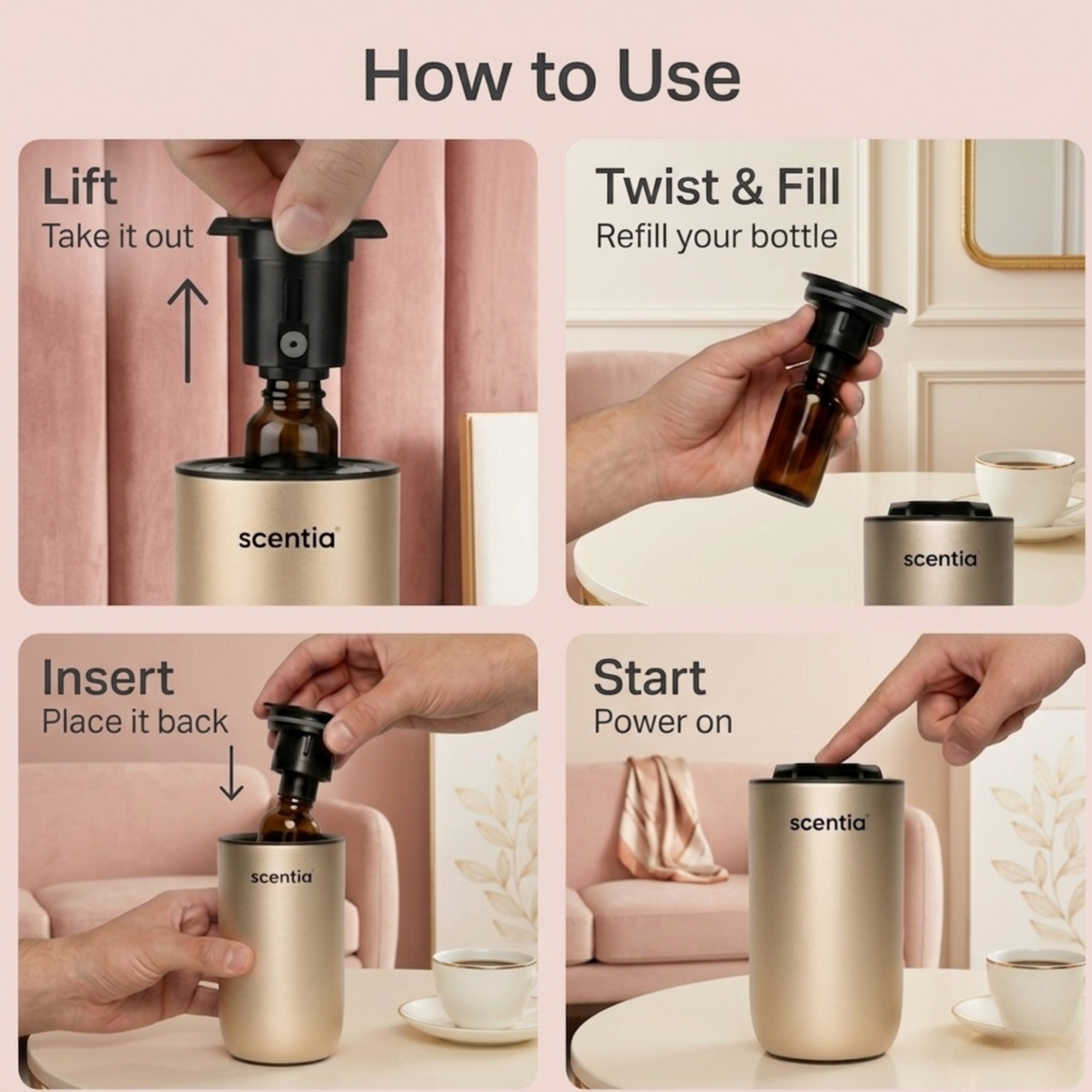 How to Use

Lift
Take it out

scentia

Twist & Fill
Refill your bottle

scentia

Insert
Place it back

scentia

Start
Power on

scentia