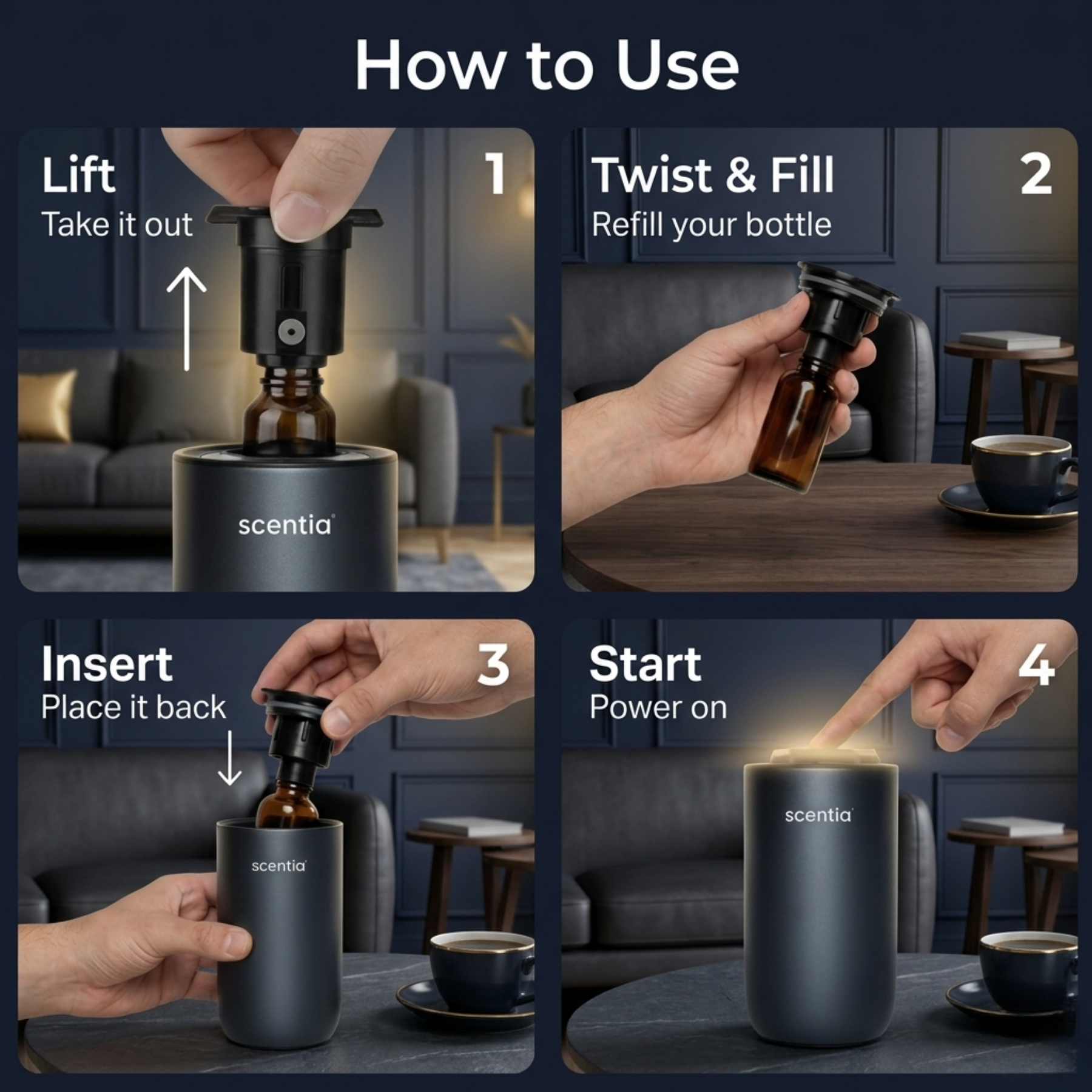 How to Use

Lift
Take it out

1

scentia

Twist & Fill
Refill your bottle

2

Insert
Place it back

3

scentia

Start
Power on

4

scentia