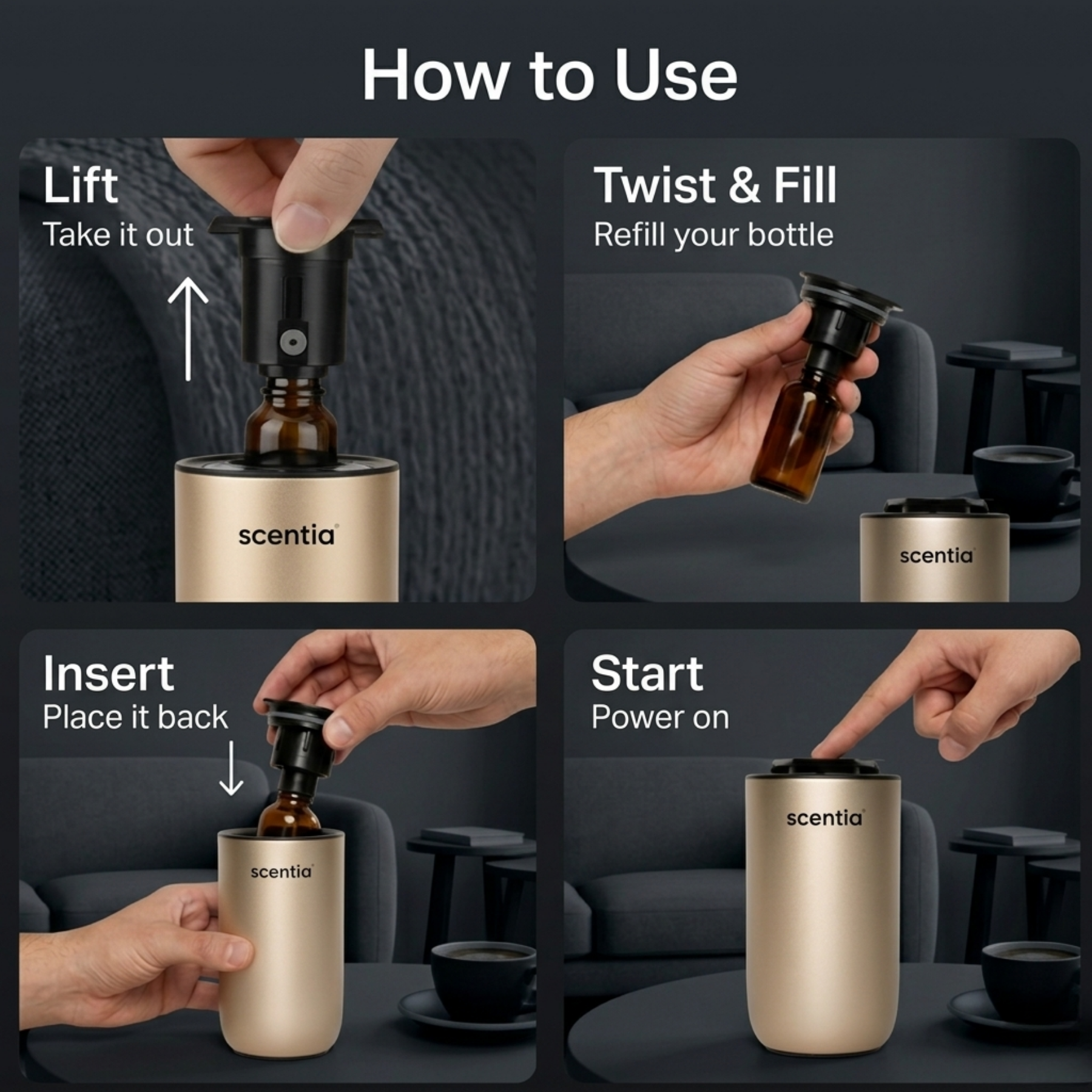 How to Use

Lift
Take it out

scentia

Twist & Fill
Refill your bottle

scentia

Insert
Place it back

scentia

Start
Power on

scentia