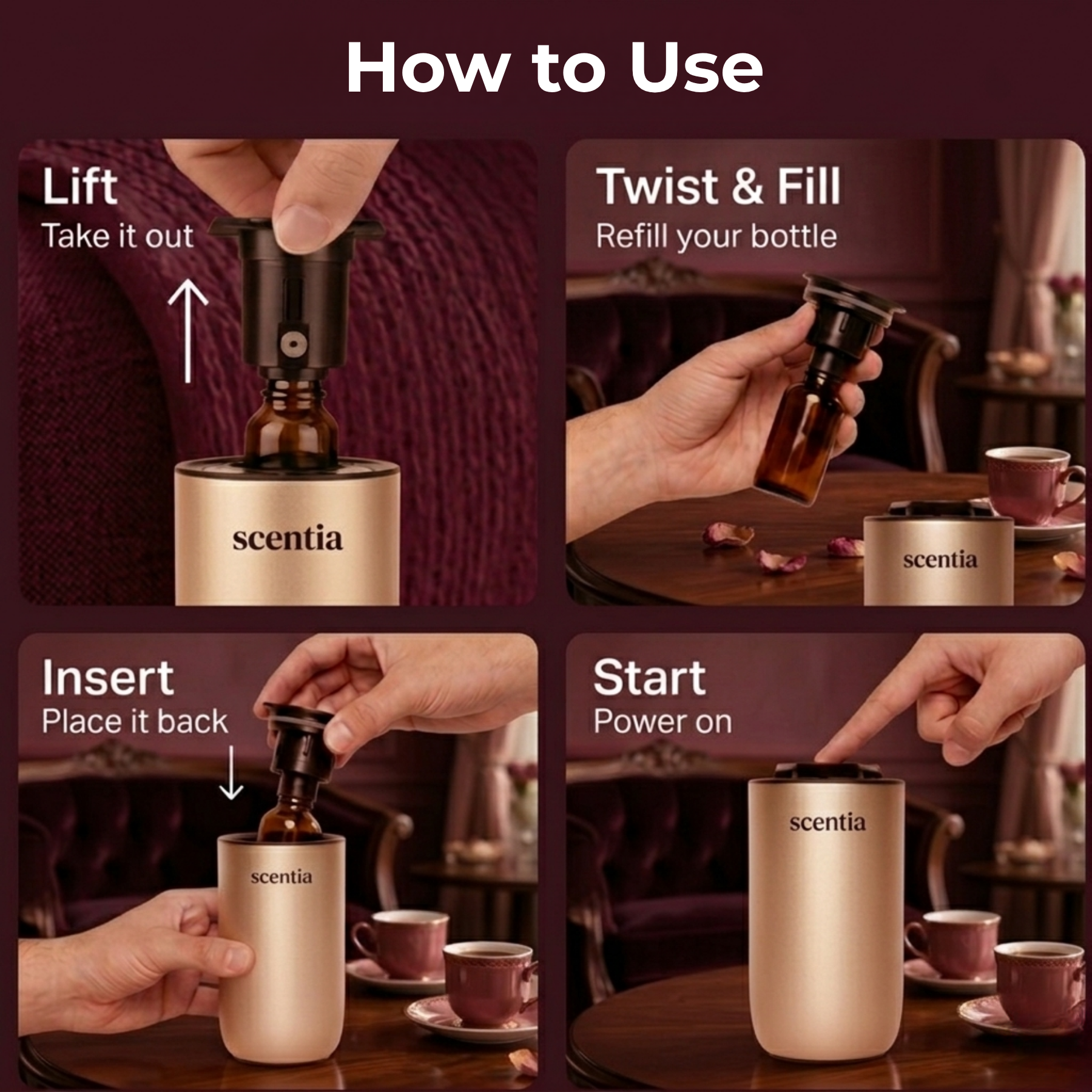 How to Use

Lift
Take it out

scentia

Twist & Fill
Refill your bottle

scentia

Insert
Place it back

scentia

Start
Power on

scentia