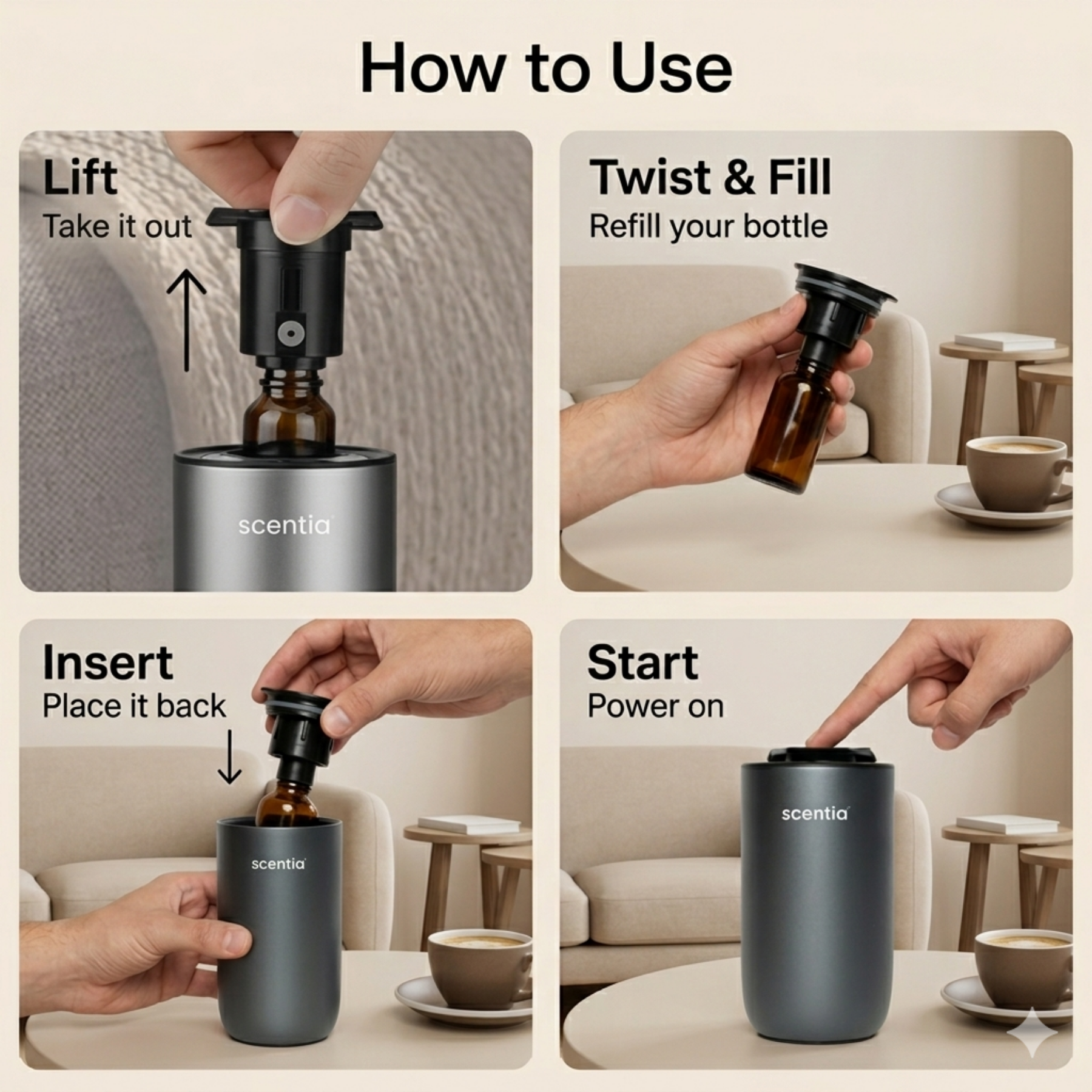 How to Use

Lift
Take it out

scentia

Twist & Fill
Refill your bottle

Insert
Place it back

scentia

Start
Power on

scentia