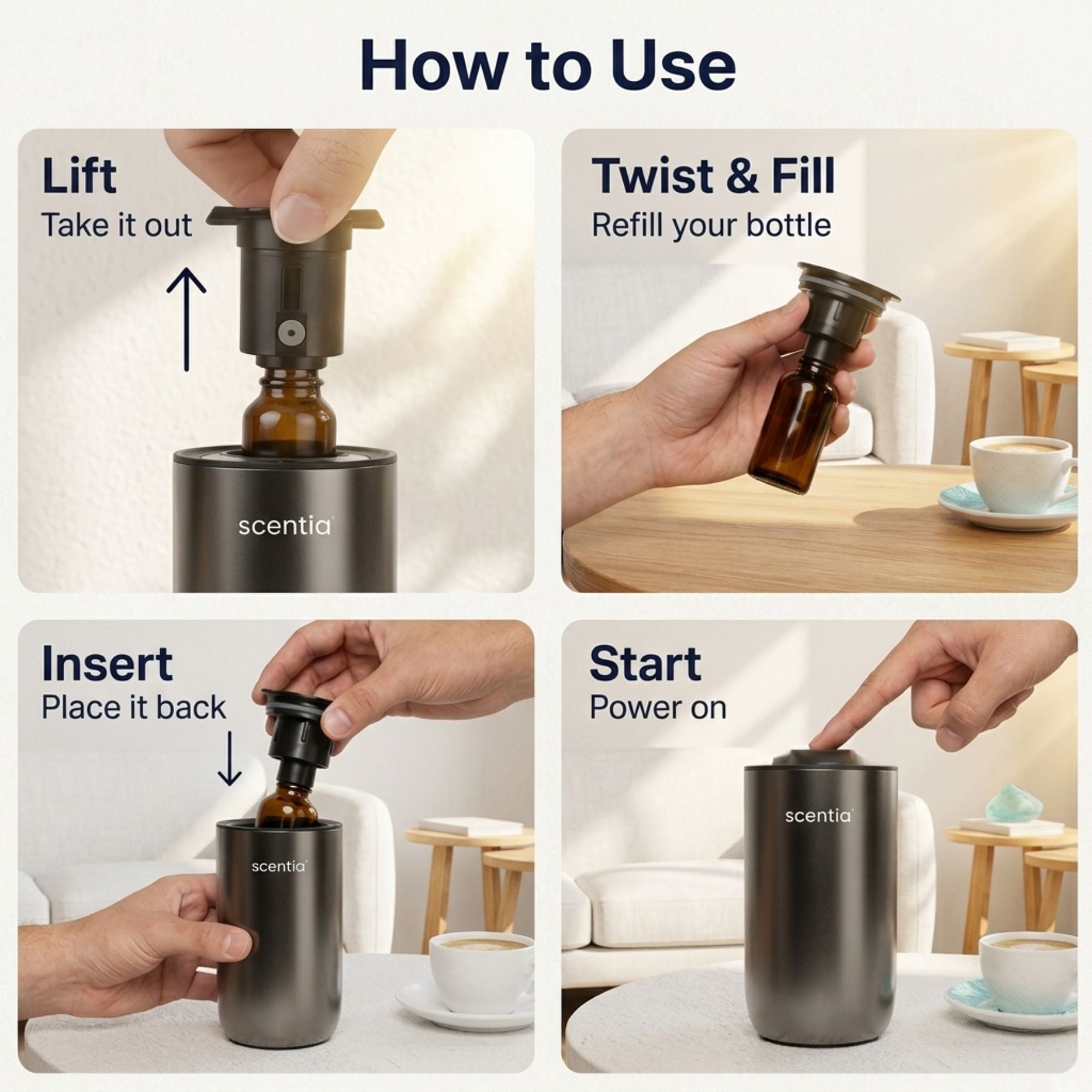 How to Use

Lift
Take it out

scentia

Twist & Fill
Refill your bottle

Insert
Place it back

scentia

Start
Power on

scentia