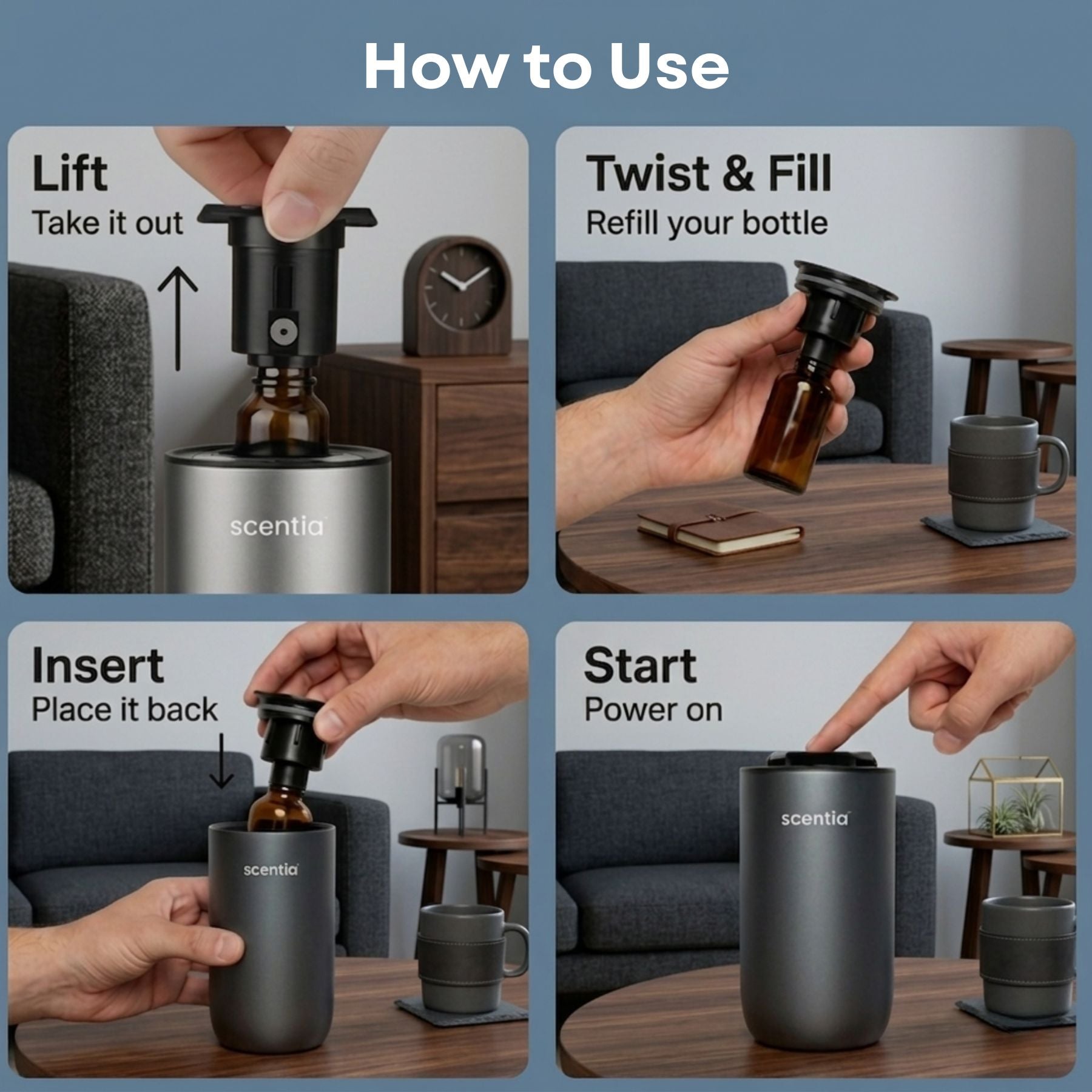 How to Use

Lift
Take it out

scentia

Twist & Fill
Refill your bottle

Insert
Place it back

scentia

Start
Power on

scentia