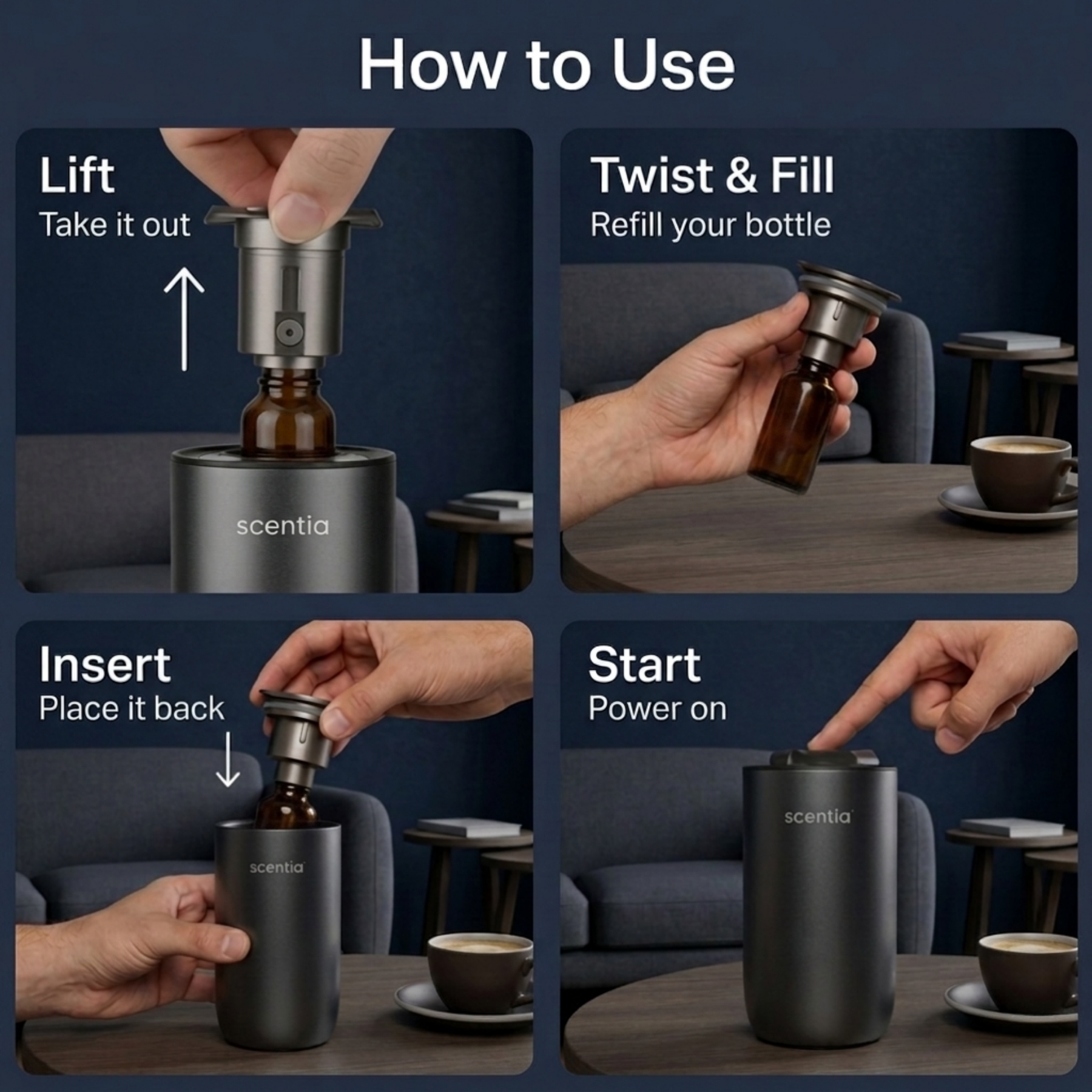 How to Use

Lift
Take it out

scentia

Twist & Fill
Refill your bottle

Insert
Place it back

scentia

Start
Power on

scentia