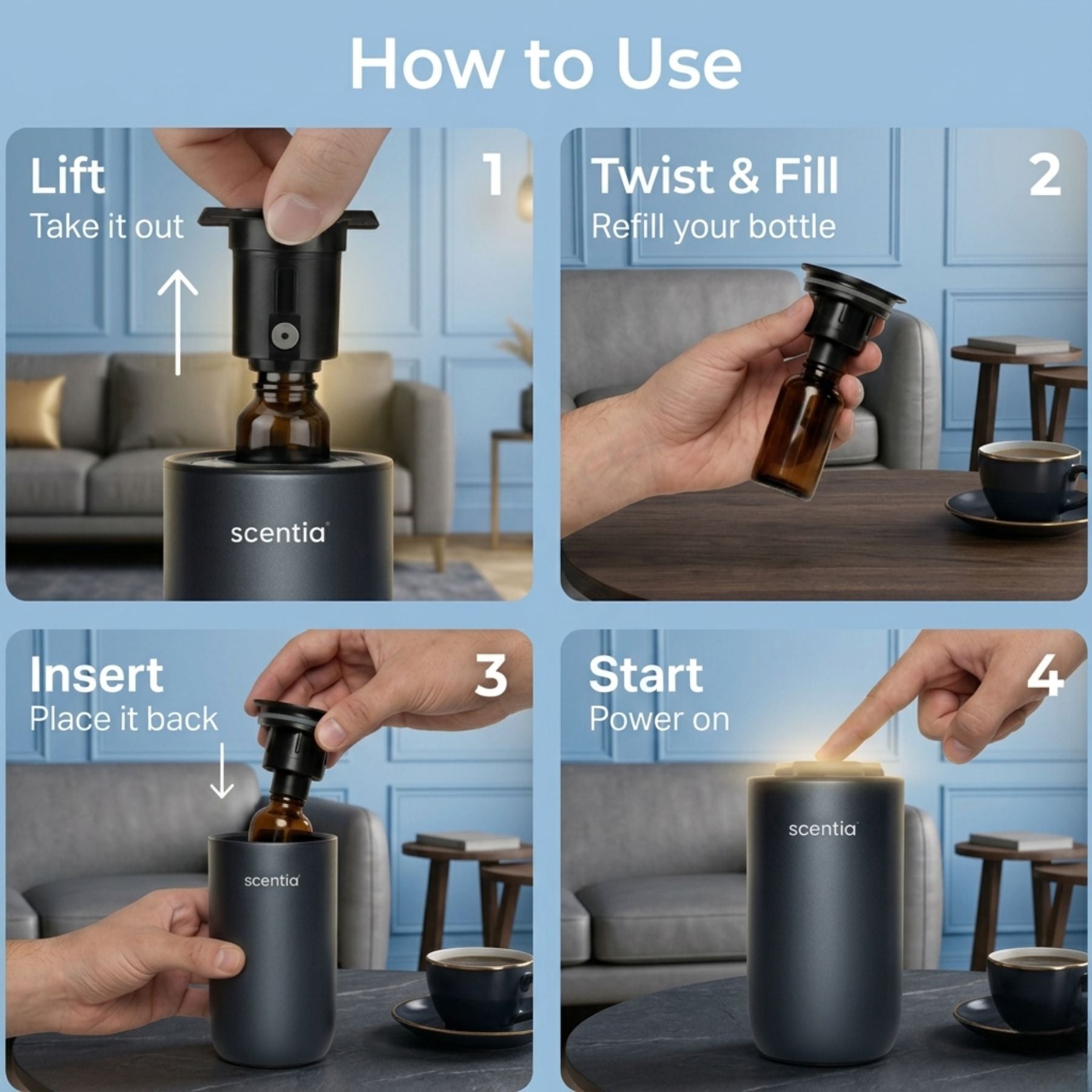 How to Use

Lift
Take it out

1

scentia

Twist & Fill
Refill your bottle

2

Insert
Place it back

3

scentia

Start
Power on

4

scentia